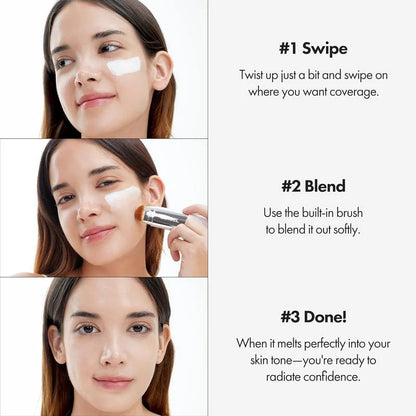 #1 Swipe

Twist up just a bit and swipe on where you want coverage.

#2 Blend

Use the built-in brush to blend it out softly.

#3 Done!

When it melts perfectly into your skin tone—you're ready to radiate confidence.