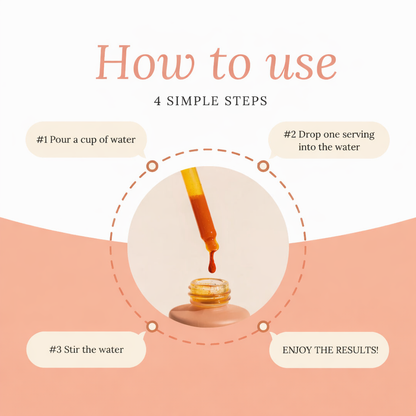 How to use

4 SIMPLE STEPS

#1 Pour a cup of water

#2 Drop one serving into the water

#3 Stir the water

ENJOY THE RESULTS!